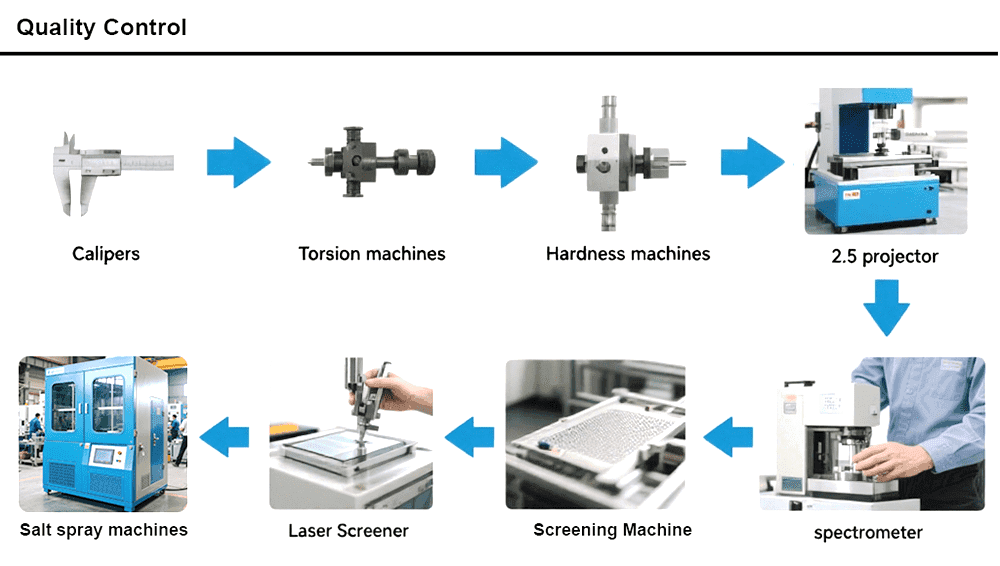 Quality Control

Calipers

Torsion machines

Hardness machines

2.5 projector

spectrometer

Screening Machine

Laser Screener

Salt spray machines